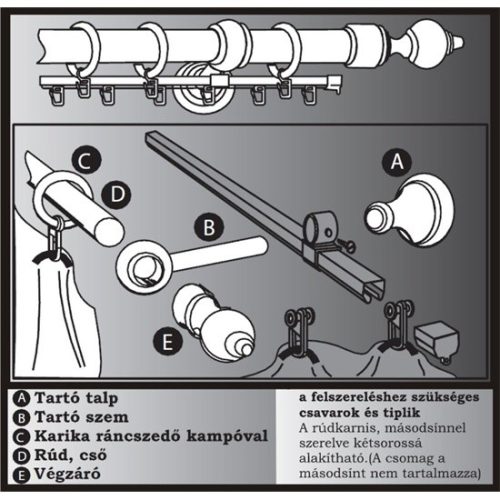 C

D

B

A

E

A Tartó talp
B Tartó szem
C Karika ráncszedő kampóval
D Rúd, cső
E Végzáró

a felszereléshez szükséges csavarok és tiplik
A rúdkarnis, másodsínnel szerelve kétsorossá alakítható.(A csomag a másodsínt nem tartalmazza)